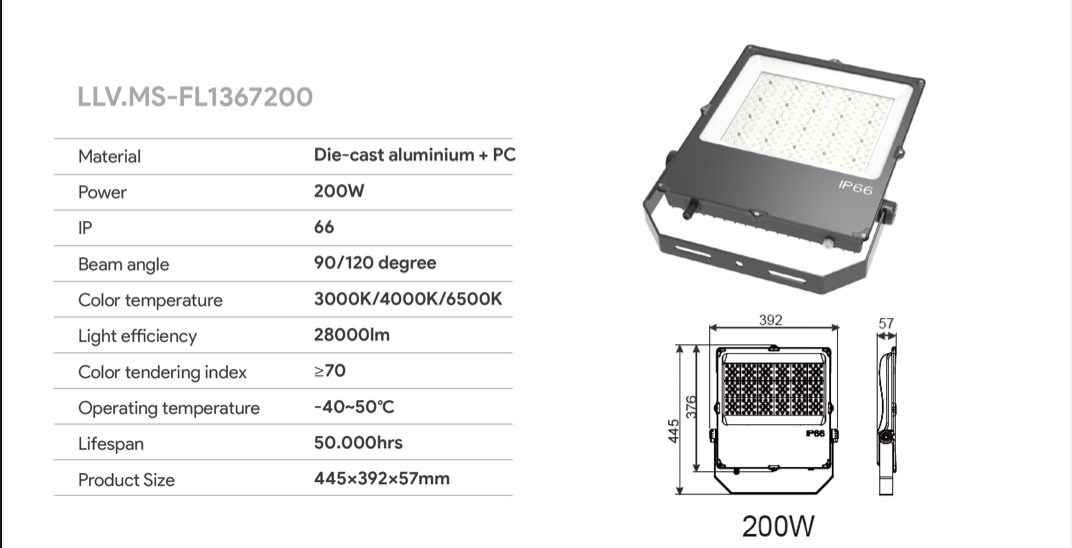 LLV.MS-FL1367200

| Material | Die-cast aluminium + PC |
|---|---|
| Power | 200W |
| IP | 66 |
| Beam angle | 90/120 degree |
| Color temperature | 3000K/4000K/6500K |
| Light efficiency | 28000lm |
| Color tendering index | ≥70 |
| Operating temperature | -40~50℃ |
| Lifespan | 50.000hrs |
| Product Size | 445×392×57mm |

IP66

392

57

445

376

IP66

200W